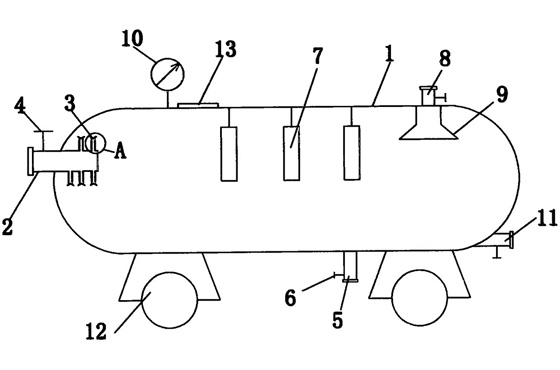 10
13
7
1
8
9
4
3
A
2
11
6
5
12