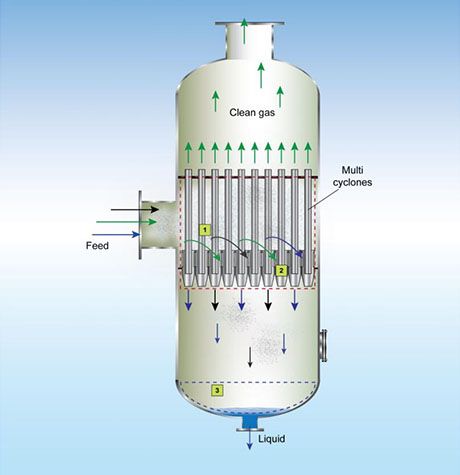 Clean gas

Multi cyclones

Feed

1

2

3

Liquid